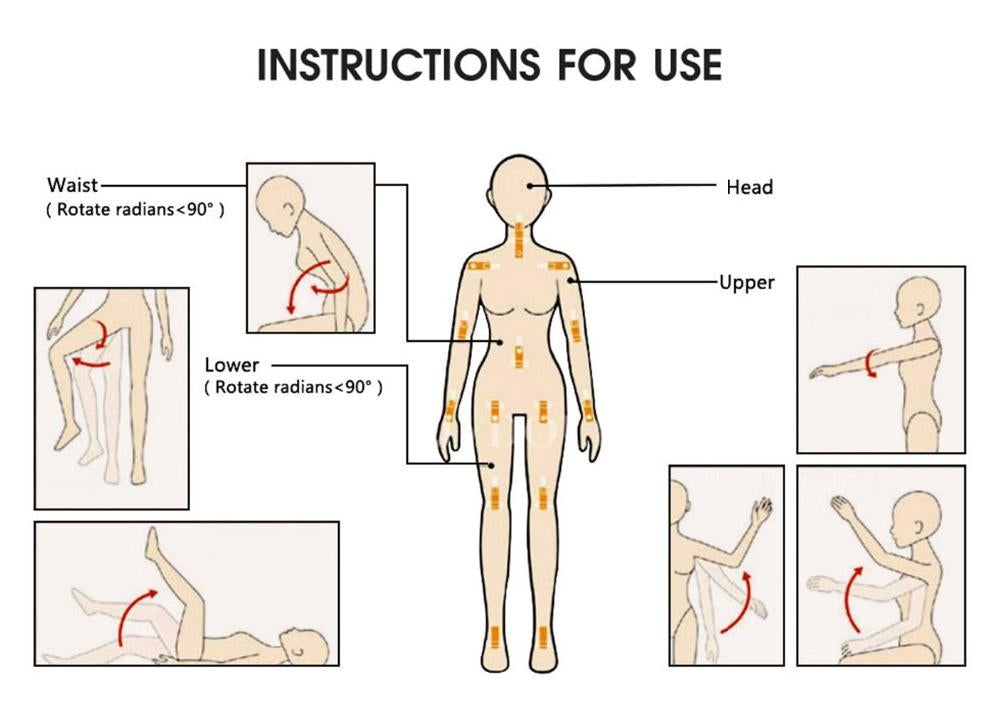 INSTRUCTIONS FOR USE

Waist
( Rotate radians<90° )

Head

Upper

Lower
( Rotate radians<90° )